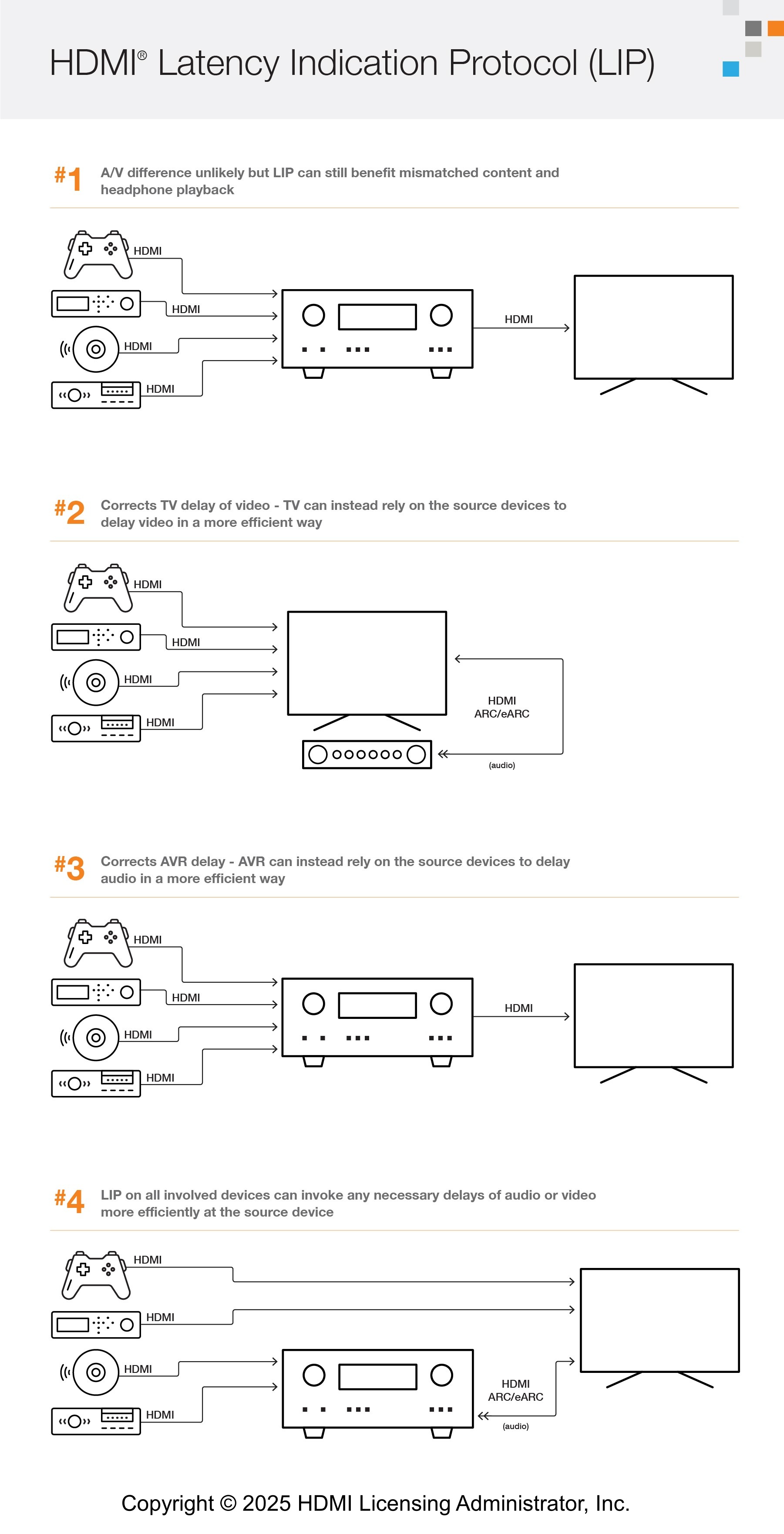 HDMI® Latency Indication Protocol (LIP)

#1 A/V difference unlikely but LIP can still benefit mismatched content and headphone playback

HDMI
HDMI
HDMI
HDMI
HDMI

#2 Corrects TV delay of video - TV can instead rely on the source devices to delay video in a more efficient way

HDMI
HDMI
HDMI
HDMI
HDMI ARC/eARC
(audio)

#3 Corrects AVR delay - AVR can instead rely on the source devices to delay audio in a more efficient way

HDMI
HDMI
HDMI
HDMI
HDMI

#4 LIP on all involved devices can invoke any necessary delays of audio or video more efficiently at the source device

HDMI
HDMI
HDMI
HDMI
HDMI ARC/eARC
(audio)

Copyright © 2025 HDMI Licensing Administrator, Inc.